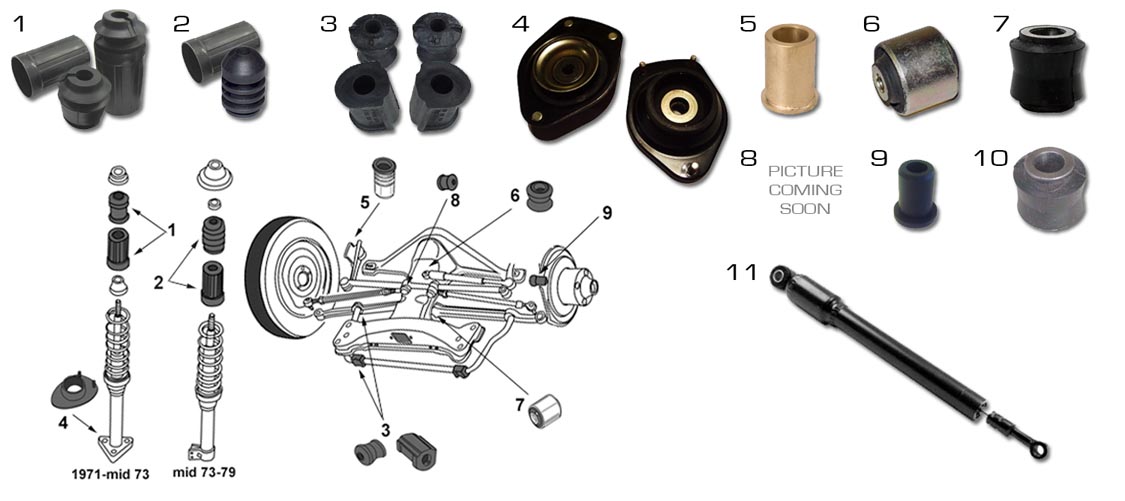 1 2 3 4 5 6 7

8 PICTURE COMING SOON 9 10

11

1
2
4
1971-mid 73
mid 73-79

5 8 6 9
3
7