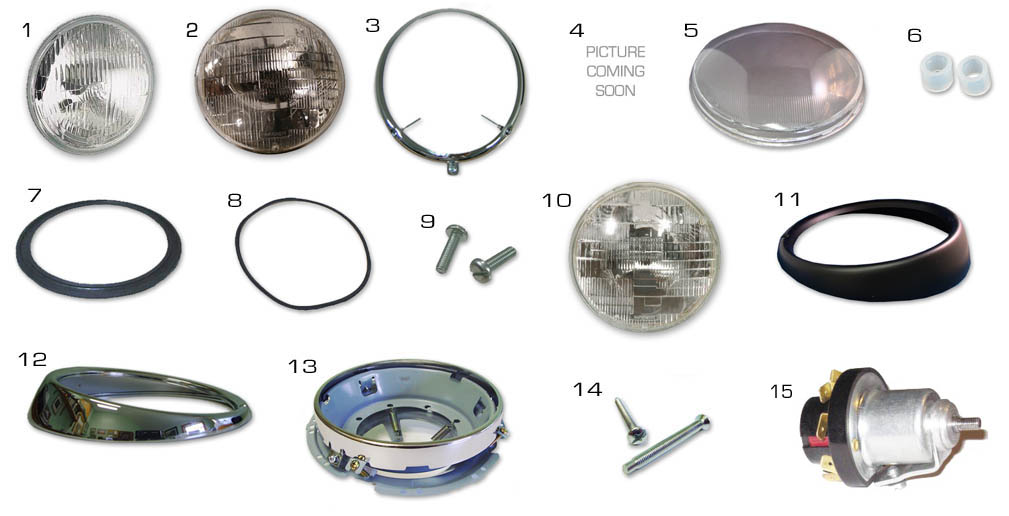 1 2 3 4 PICTURE COMING SOON 5 6

7 8 9 10 11

12 13 14 15