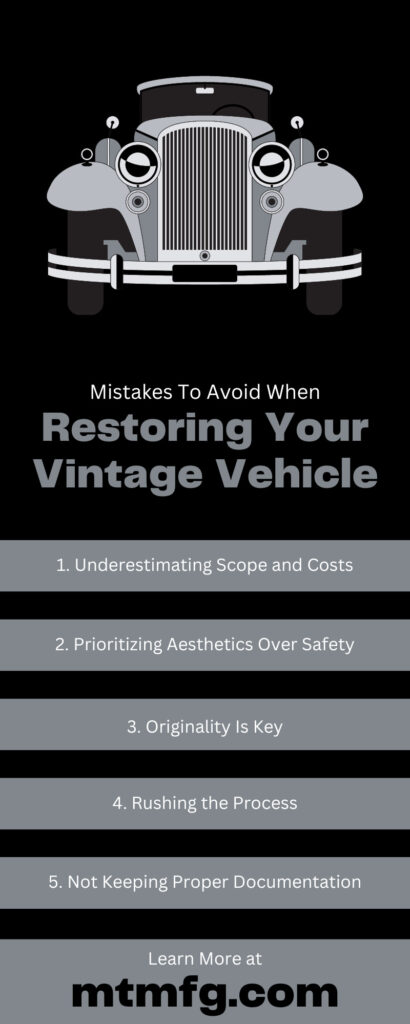 Mistakes To Avoid When
Restoring Your Vintage Vehicle

1. Underestimating Scope and Costs

2. Prioritizing Aesthetics Over Safety

3. Originality Is Key

4. Rushing the Process

5. Not Keeping Proper Documentation

Learn More at
mtmfg.com