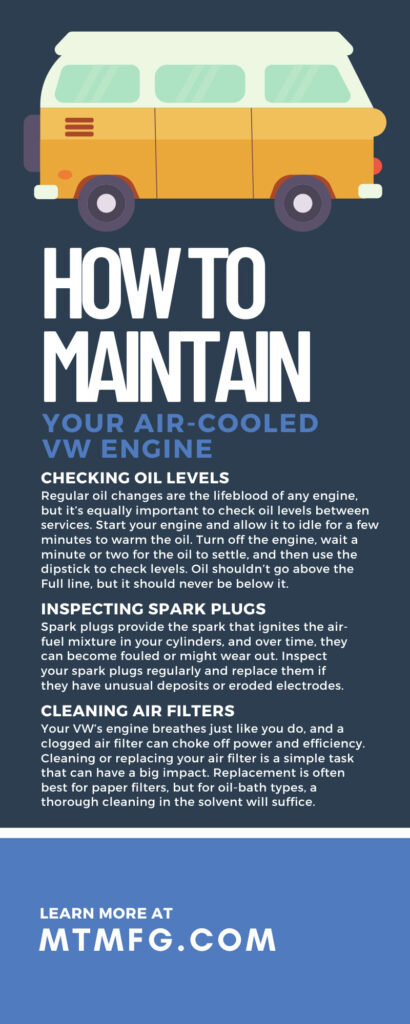 HOW TO MAINTAIN

YOUR AIR-COOLED VW ENGINE

CHECKING OIL LEVELS

Regular oil changes are the lifeblood of any engine, but it's equally important to check oil levels between services. Start your engine and allow it to idle for a few minutes to warm the oil. Turn off the engine, wait a minute or two for the oil to settle, and then use the dipstick to check levels. Oil shouldn't go above the Full line, but it should never be below it.

INSPECTING SPARK PLUGS

Spark plugs provide the spark that ignites the air-fuel mixture in your cylinders, and over time, they can become fouled or might wear out. Inspect your spark plugs regularly and replace them if they have unusual deposits or eroded electrodes.

CLEANING AIR FILTERS

Your VW's engine breathes just like you do, and a clogged air filter can choke off power and efficiency. Cleaning or replacing your air filter is a simple task that can have a big impact. Replacement is often best for paper filters, but for oil-bath types, a thorough cleaning in the solvent will suffice.

LEARN MORE AT

MTMFG.COM